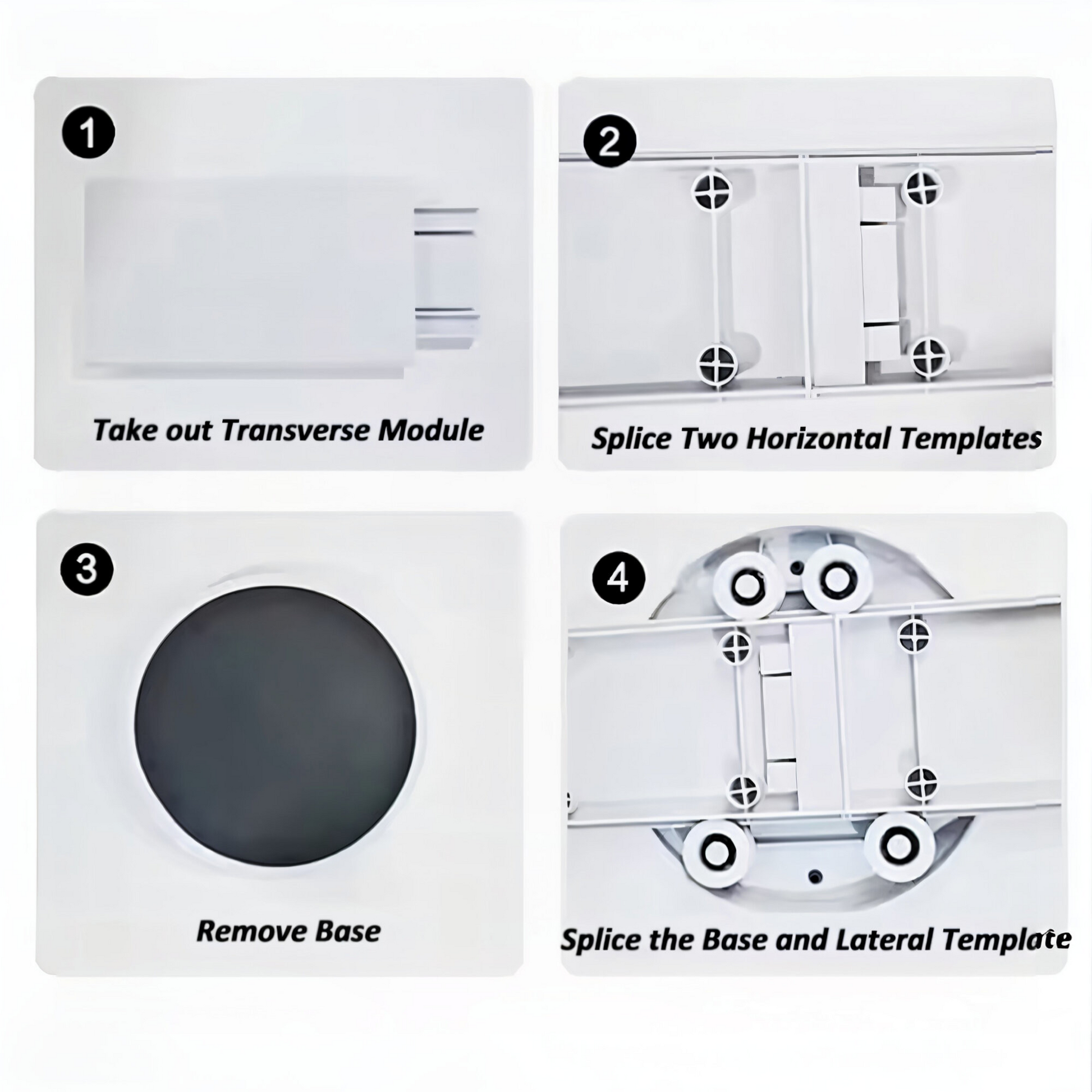 1

Take out Transverse Module

2

Splice Two Horizontal Templates

3

Remove Base

4

Splice the Base and Lateral Template