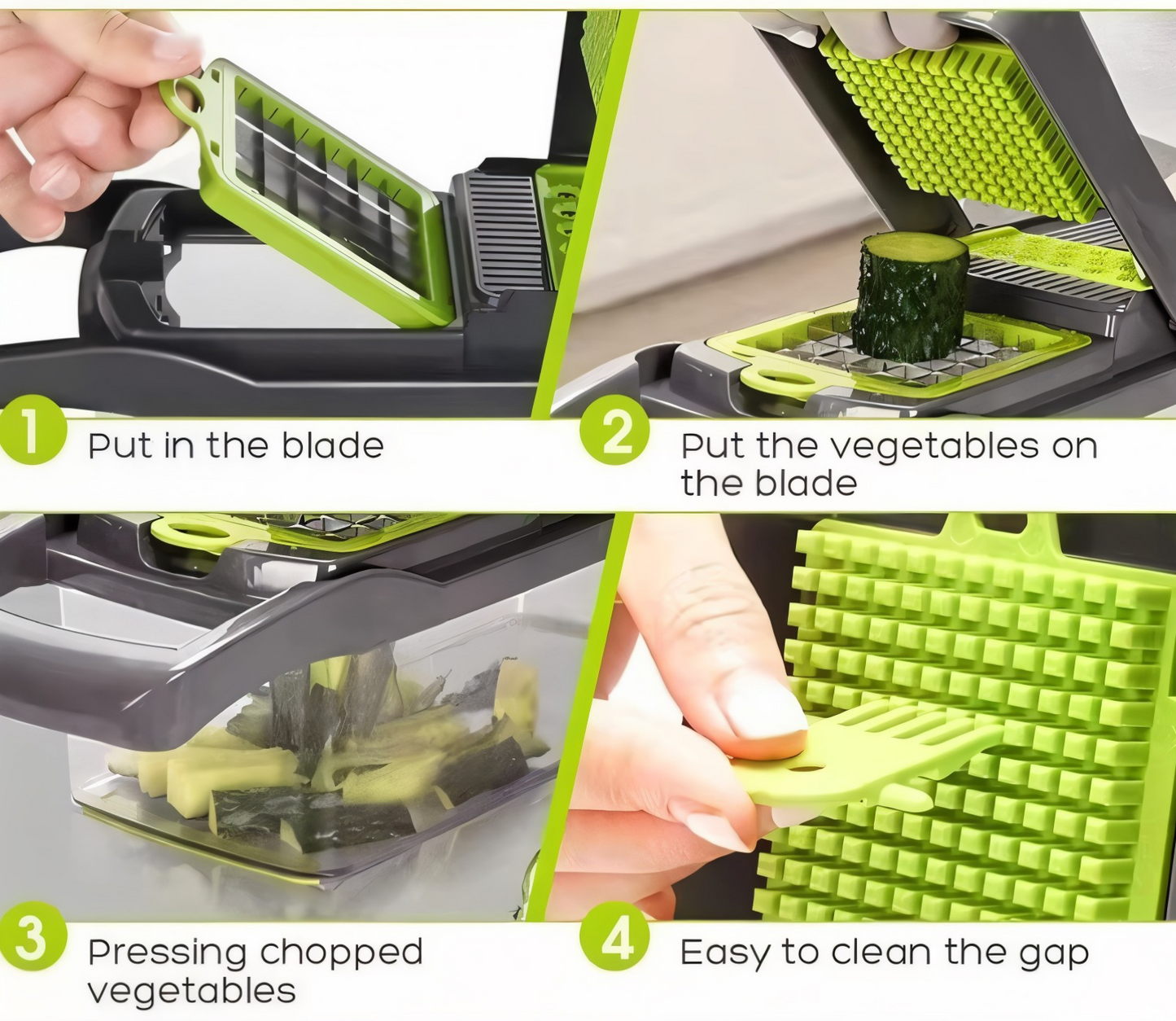 1 Put in the blade

2 Put the vegetables on the blade

3 Pressing chopped vegetables

4 Easy to clean the gap